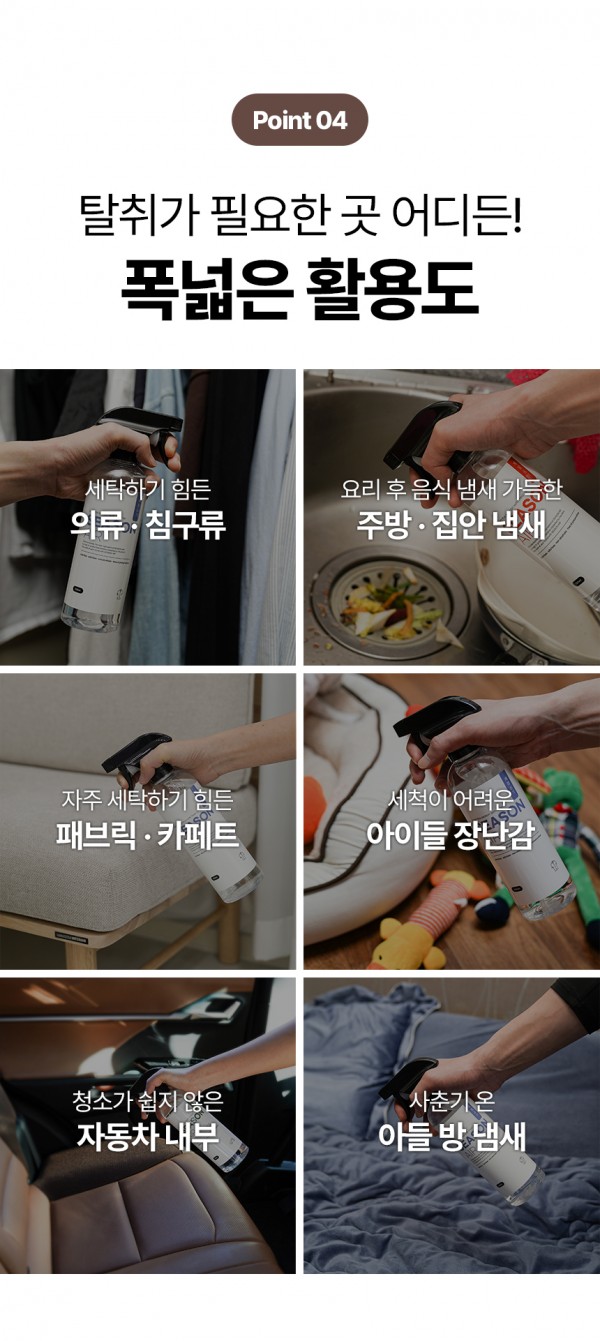 Point 04

탈취가 필요한 곳 어디든!
폭넓은 활용도

세탁하기 힘든
의류 · 침구류

요리 후 음식 냄새 가득한
주방 · 집안 냄새

자주 세탁하기 힘든
패브릭 · 카페트

세척이 어려운
아이들 장난감

청소가 쉽지 않은
자동차 내부

사춘기 온
아들 방 냄새